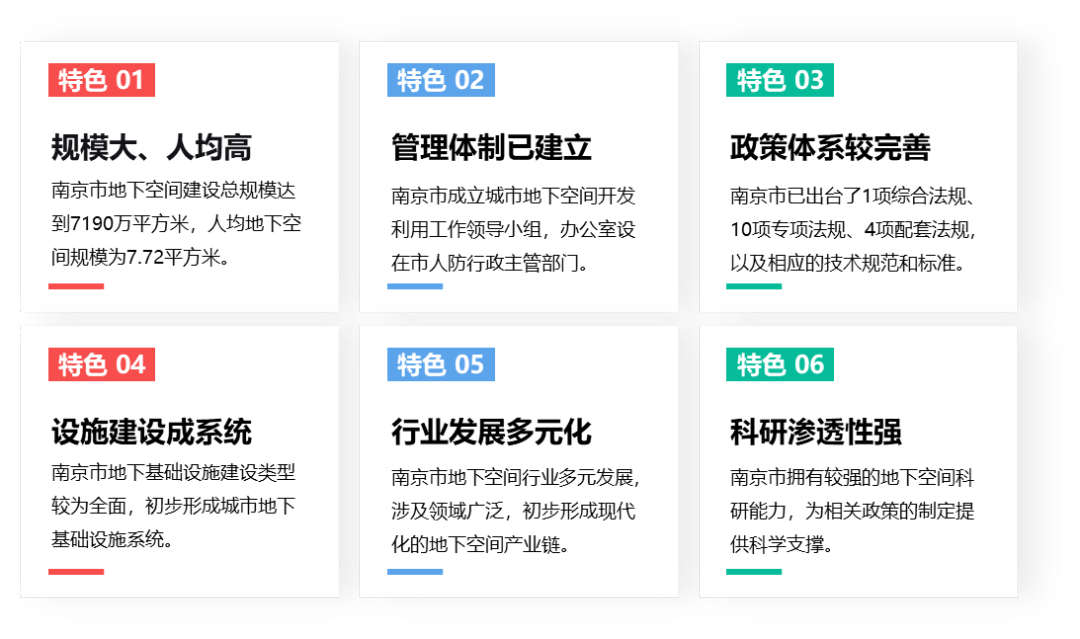 特色 01

规模大、人均高

南京市地下空间建设总规模达到7190万平方米，人均地下空间规模为7.72平方米。

特色 02

管理体制已建立

南京市成立城市地下空间开发利用工作领导小组，办公室设在市人防行政主管部门。

特色 03

政策体系较完善

南京市已出台了1项综合法规、10项专项法规、4项配套法规，以及相应的技术规范和标准。

特色 04

设施建设成系统

南京市地下基础设施建设类型较为全面，初步形成城市地下基础设施系统。

特色 05

行业发展多元化

南京市地下空间行业多元发展，涉及领域广泛，初步形成现代化的地下空间产业链。

特色 06

科研渗透性强

南京市拥有较强的地下空间科研能力，为相关政策的制定提供科学支撑。